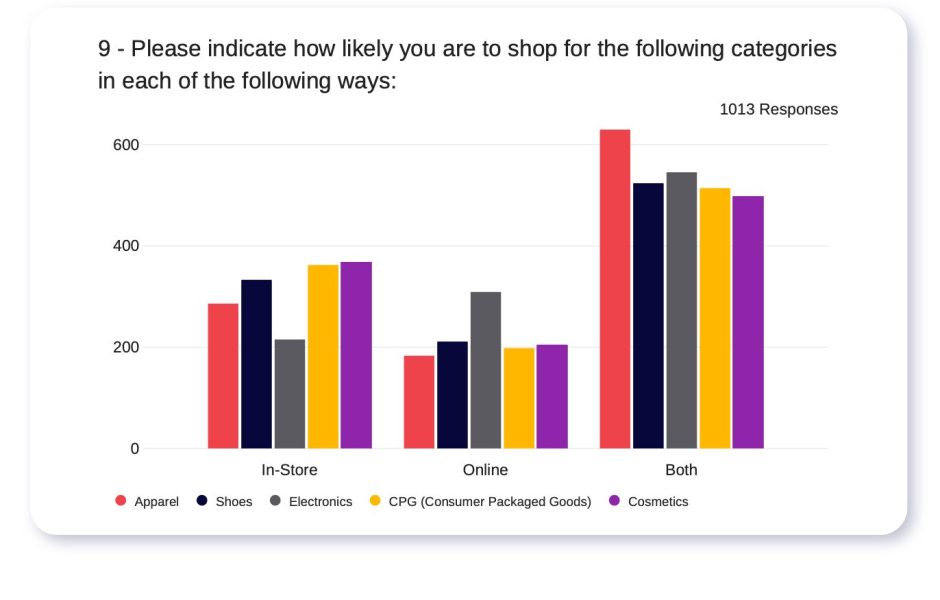 9 - Please indicate how likely you are to shop for the following categories in each of the following ways:

1013 Responses

600
400
200
0

In-Store
Online
Both

Apparel
Shoes
Electronics
CPG (Consumer Packaged Goods)
Cosmetics